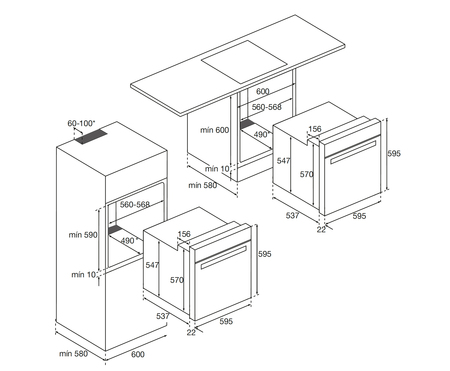 600
560-568
mín 600
490*
156
595
547
570
mín 10
mín 580
537
595
22
60-100*
560-568
mín 590
490*
156
595
547
570
mín 10
537
595
22
mín 580
600